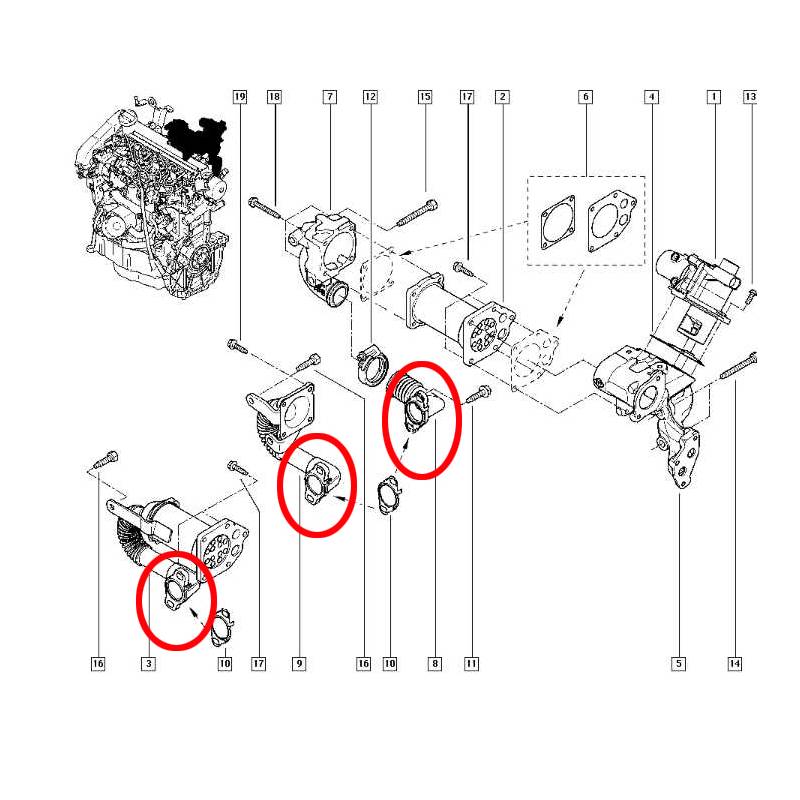 19 18 7 12 15 17 2 6 4 1 13

16 3 10 17 9 16 10 8 11 5 14